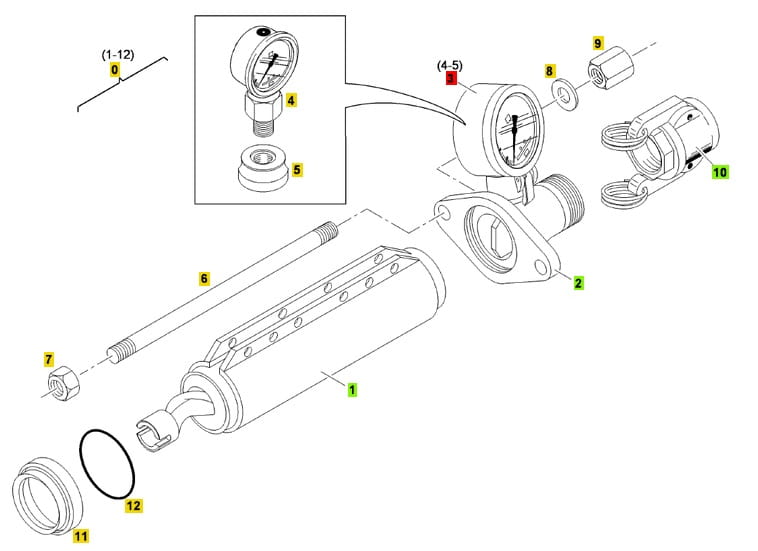 (1-12)
0

4

5

(4-5)
3

8

9

10

2

6

7

1

12

11