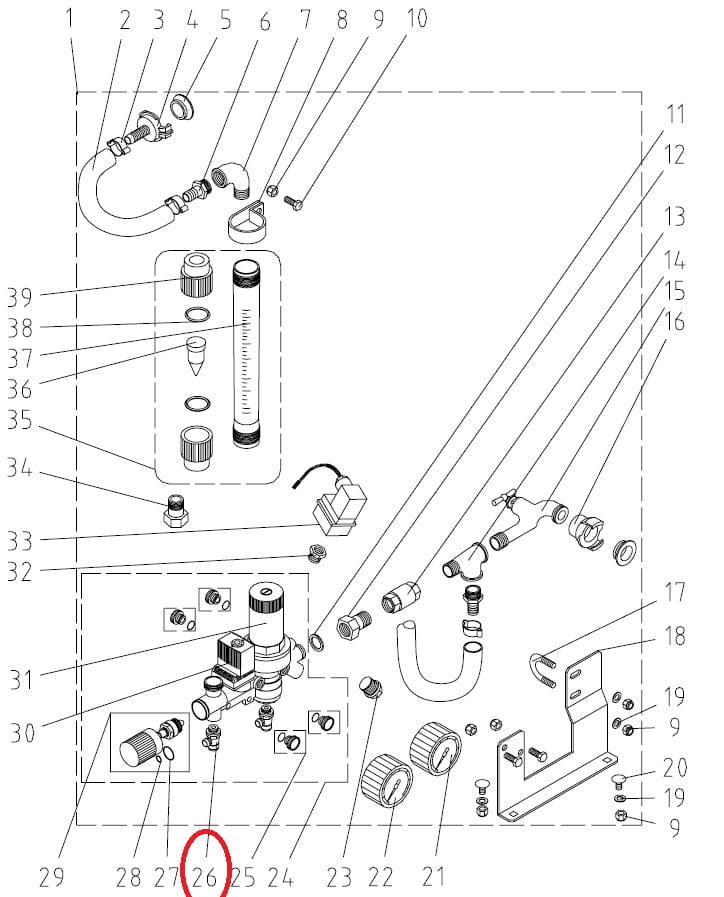 1 2 3 4 5 6 7 8 9 10
11
12
13
14
15
16
39
38
37
36
35
34
33
32
31
30
17
18
19
9
20
19
9
29 28 27 26 25 24 23 22 21