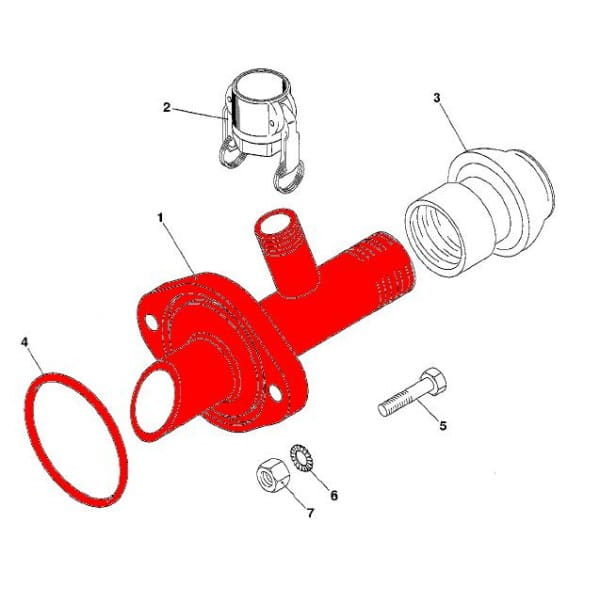 2
3
1
4
5
6
7