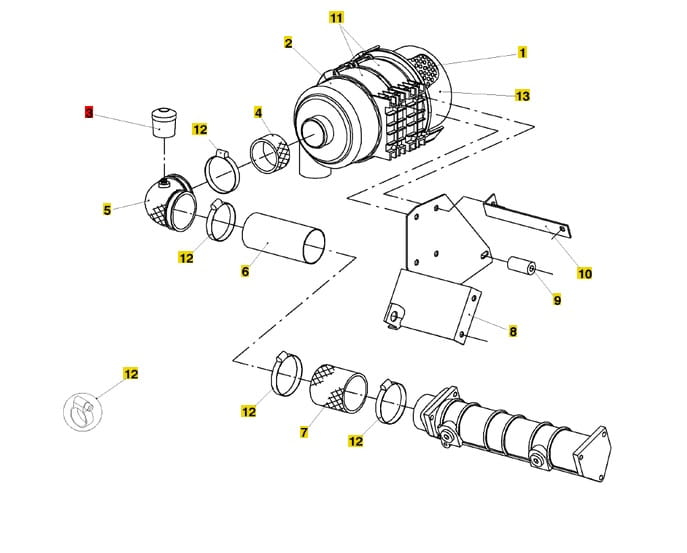 11
2
1
13
3
12
4
5
12
6
10
9
8
12
12
7
12